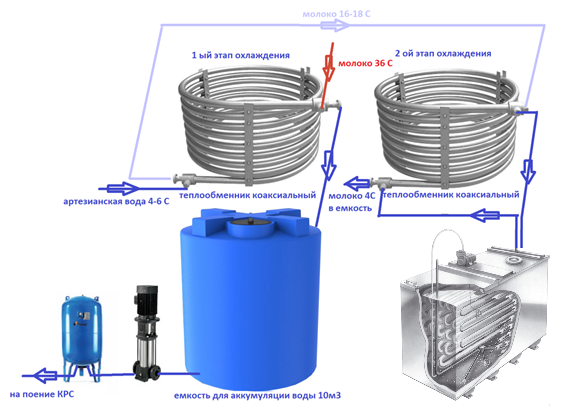 молоко 16-18 С

1 ый этап охлаждения

молоко 36 С

2 ой этап охлаждения

артезианская вода 4-6 С

теплообменник коаксиальный

молоко 4С в емкость

теплообменник коаксиальный

на поение КРС

емкость для аккумуляции воды 10м3